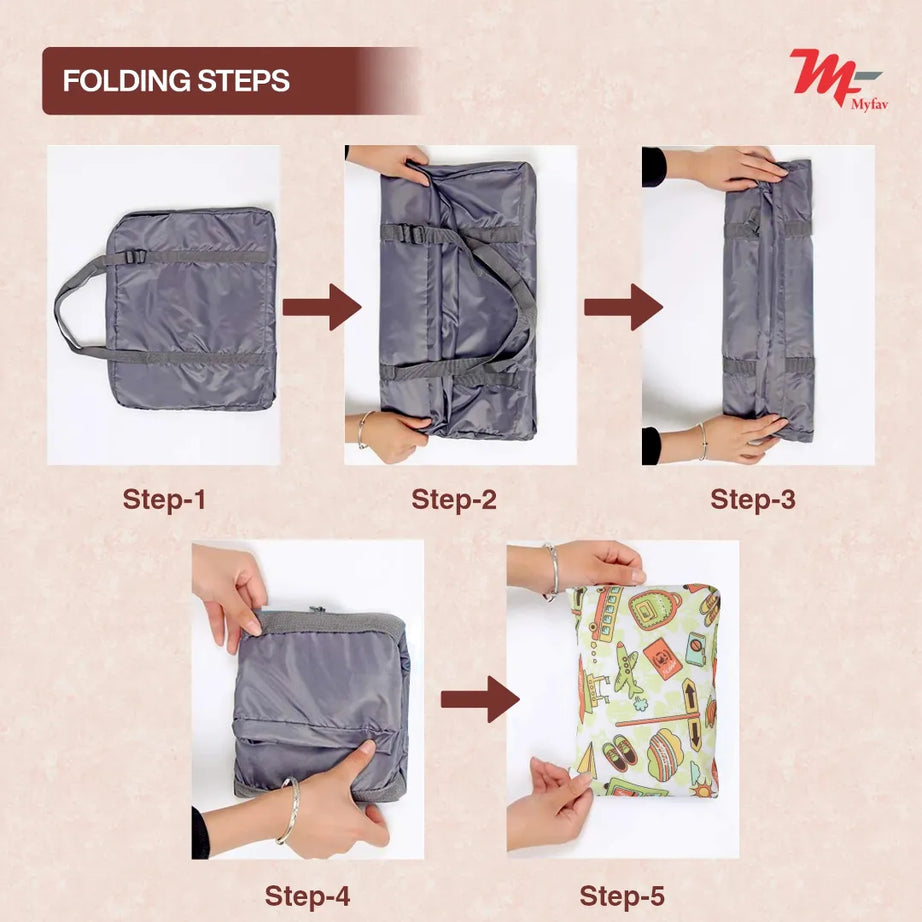 FOLDING STEPS

MF Myfav

Step-1

Step-2

Step-3

Step-4

Step-5