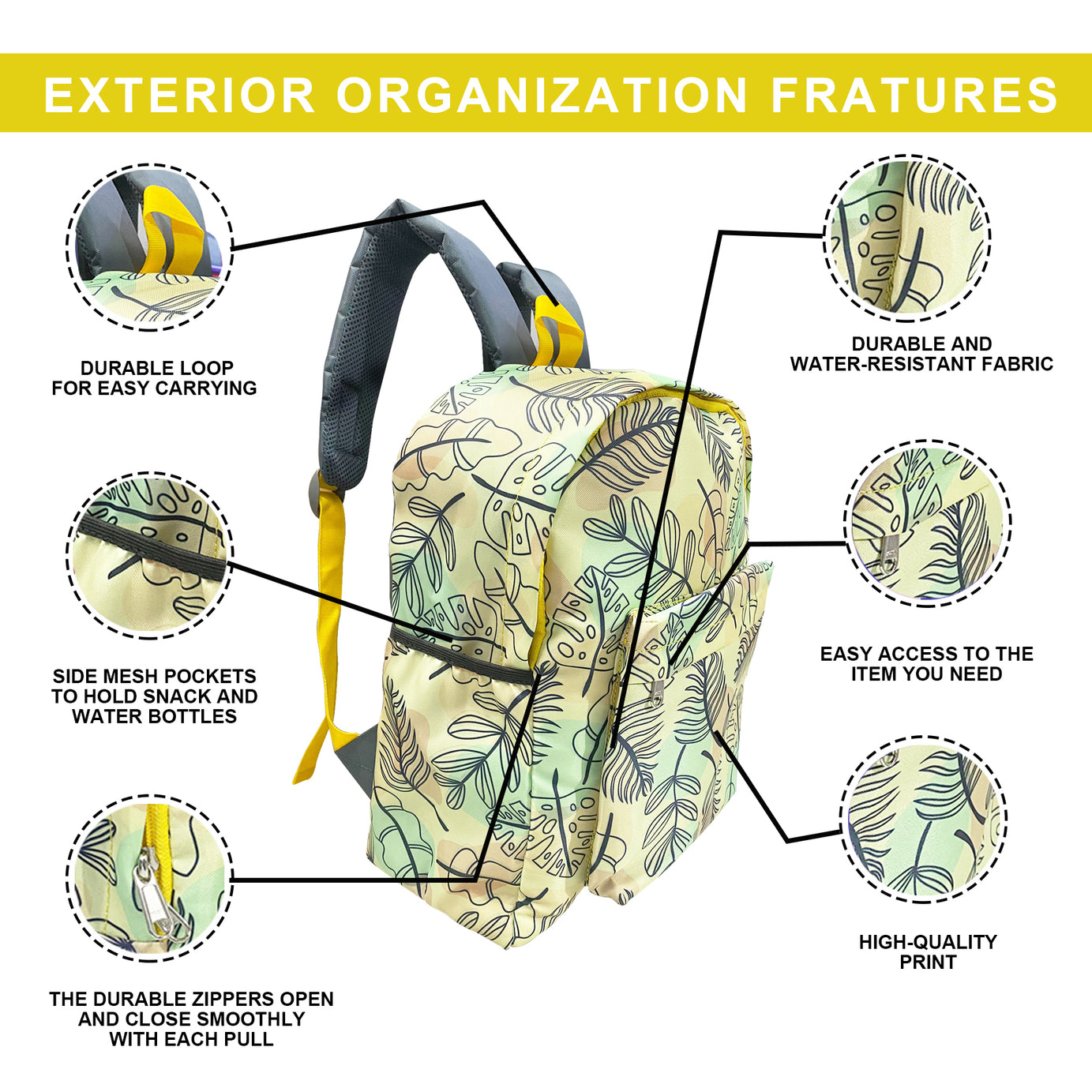 EXTERIOR ORGANIZATION FRATURES

DURABLE LOOP FOR EASY CARRYING

SIDE MESH POCKETS TO HOLD SNACK AND WATER BOTTLES

THE DURABLE ZIPPERS OPEN AND CLOSE SMOOTHLY WITH EACH PULL

DURABLE AND WATER-RESISTANT FABRIC

EASY ACCESS TO THE ITEM YOU NEED

HIGH-QUALITY PRINT